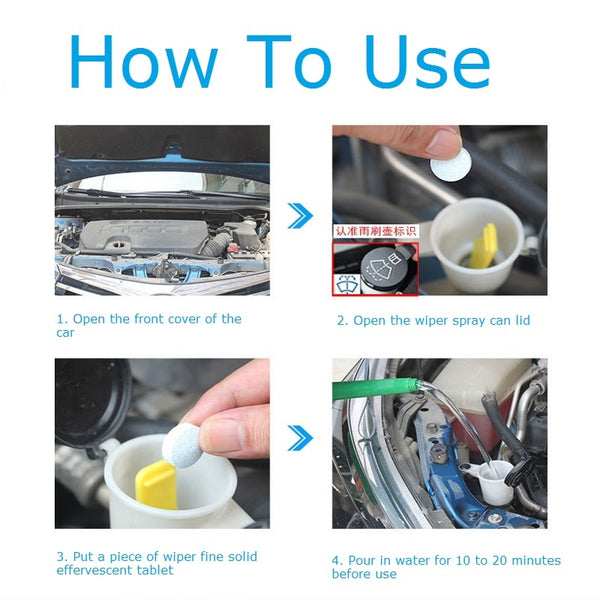 How To Use

认准雨刷壶标识

1. Open the front cover of the car

2. Open the wiper spray can lid

3. Put a piece of wiper fine solid effervescent tablet

4. Pour in water for 10 to 20 minutes before use